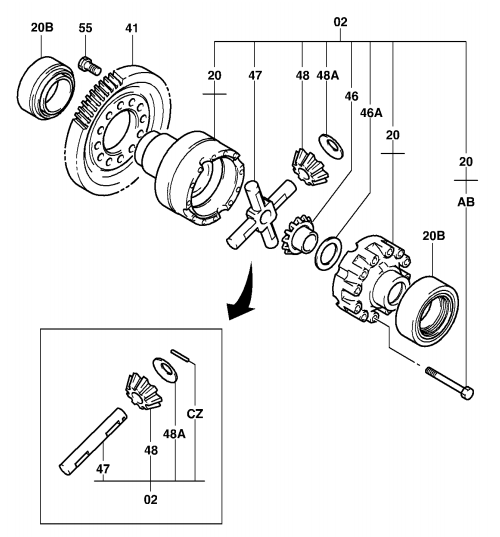 20B
55
41
02
20
47
48
48A
46
46A
20
20
AB
20B
CZ
48A
48
47
02