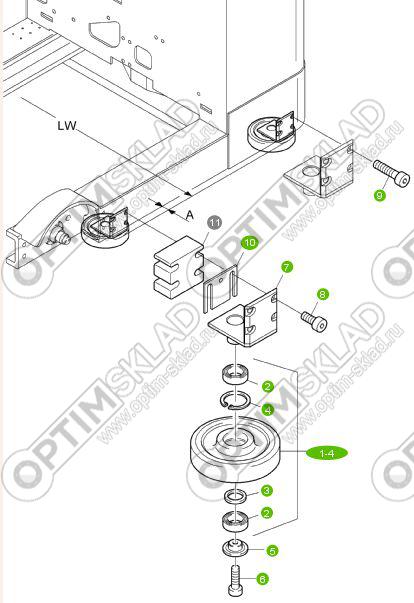 LW
A
9
11
10
7
8
2
4
1-4
3
2
5
6
OPTIMSKLAD
www.optim-sklad.ru