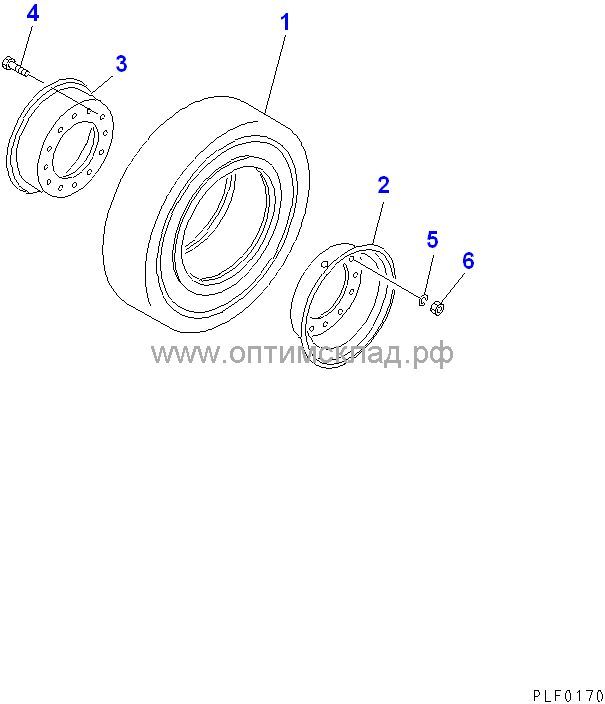 4
3
1
2
5
6
www.оптимсклад.рф
PLF0170