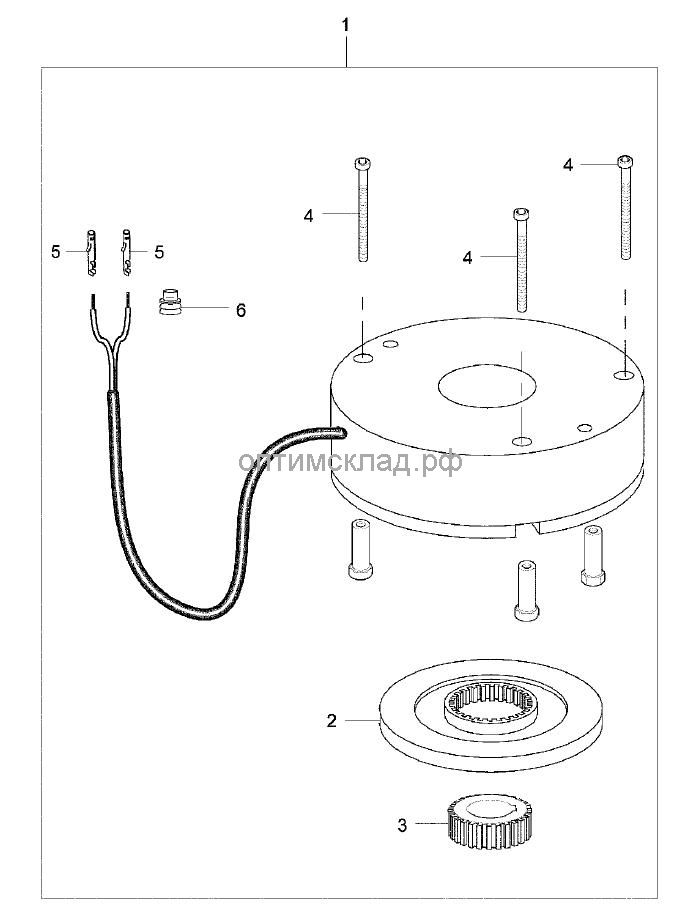 1

4

4

4

5

5

6

оптимсклад.рф

2

3