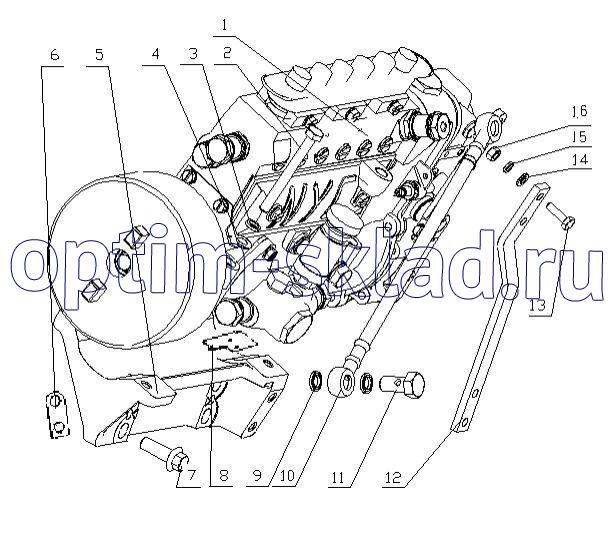 1
6
5
4
3
2
16
15
14
optim-sklad.ru
13
7
8
9
10
11
12