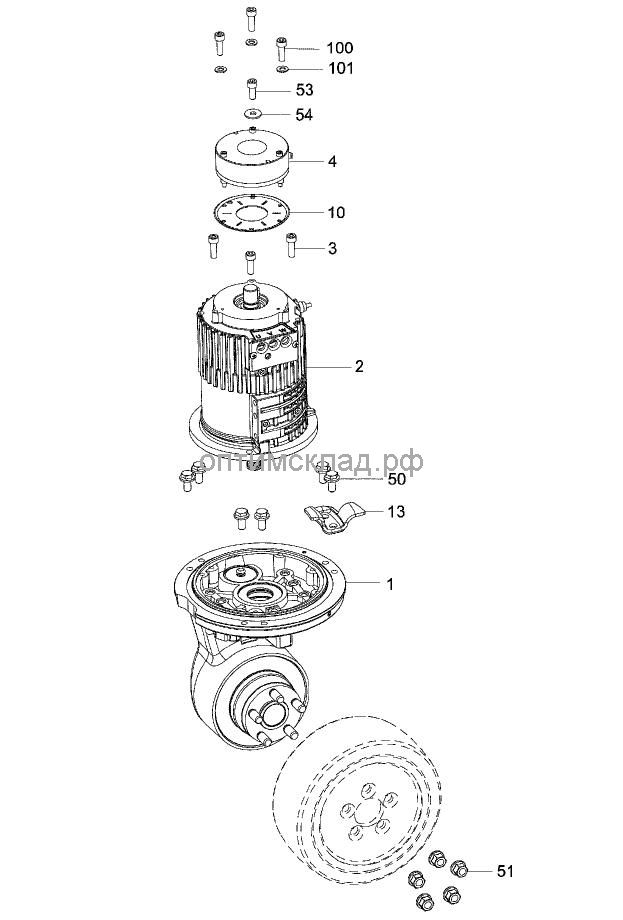 100
101
53
54
4
10
3
2
оптимсклад.рф
50
13
1
51