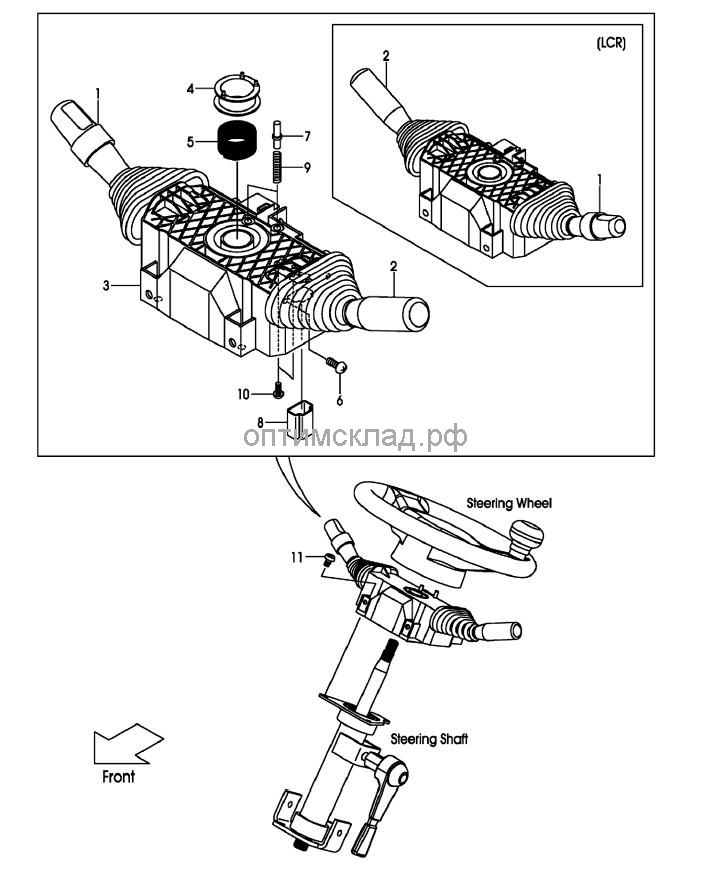 (LCR)
2
1
1
4
5
7
9
3
2
10
6
8
оптимсклад.рф
Steering Wheel
11
Steering Shaft
Front