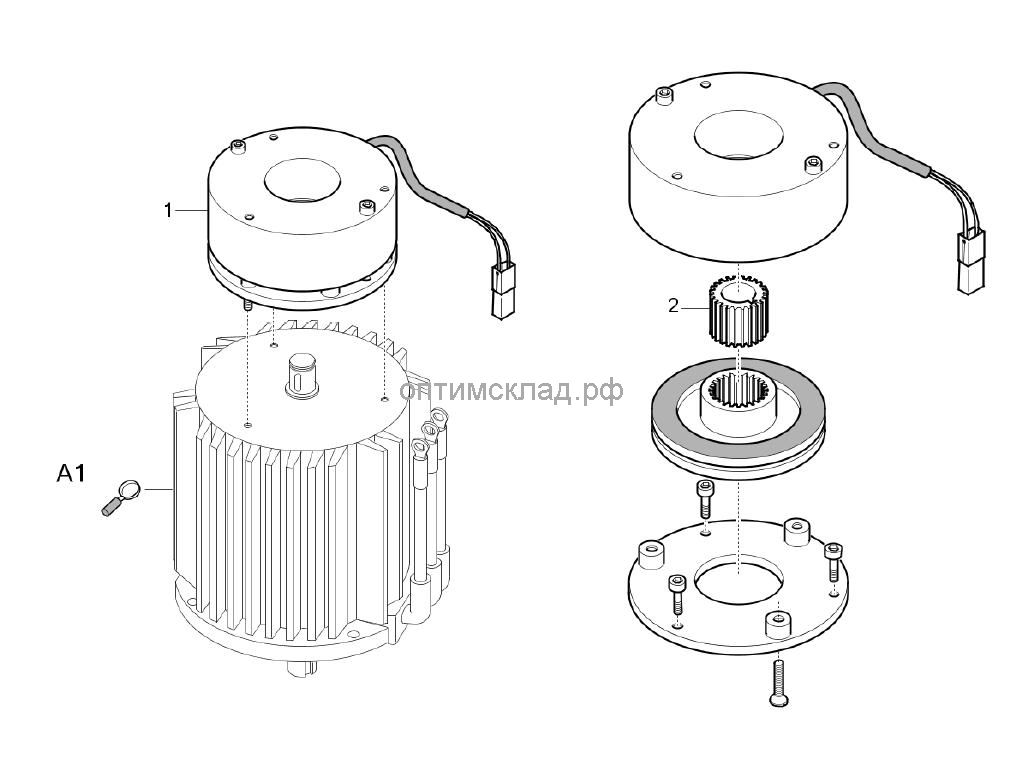 1

2

оптимсклад.рф

A1