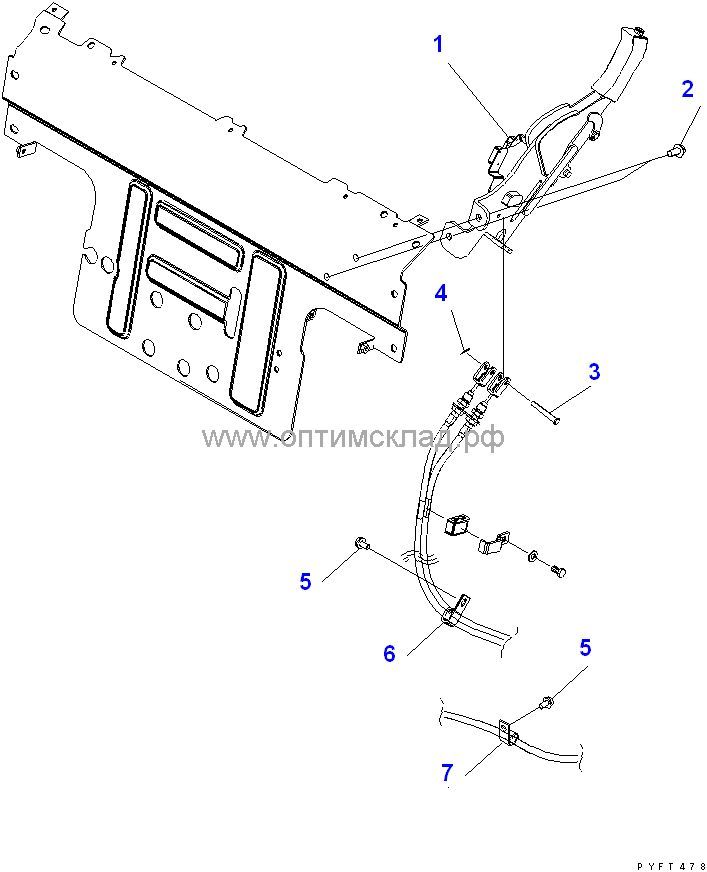 1
2
4
3
www.оптимсклад.рф
5
6
5
7
PYFT478