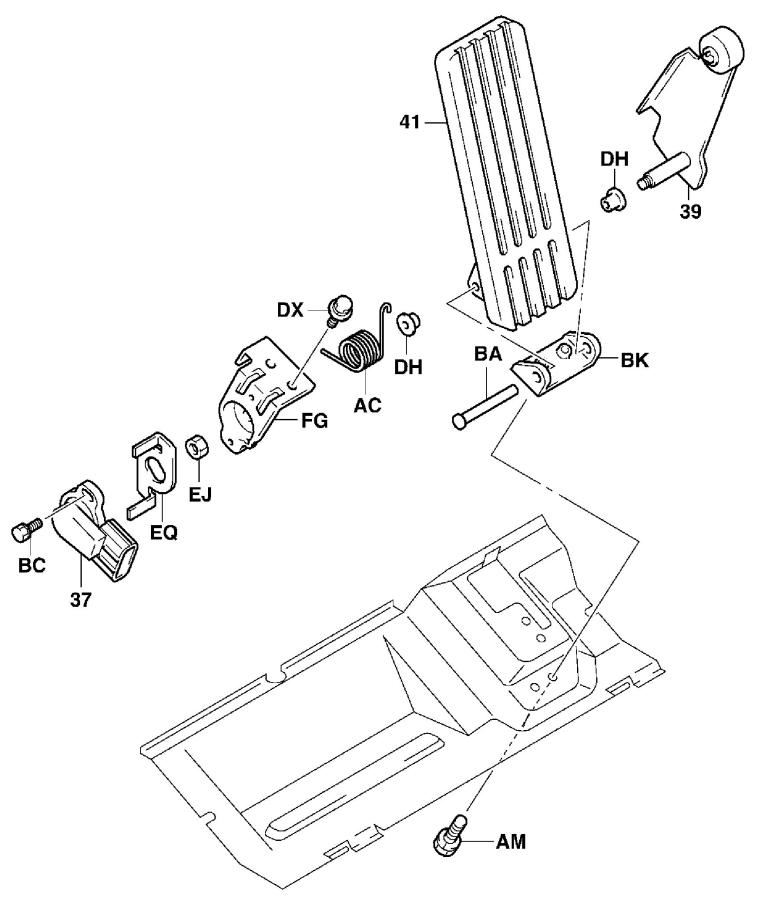 41
DH
39
DX
DH
AC
BA
BK
FG
EJ
EQ
BC
37
AM