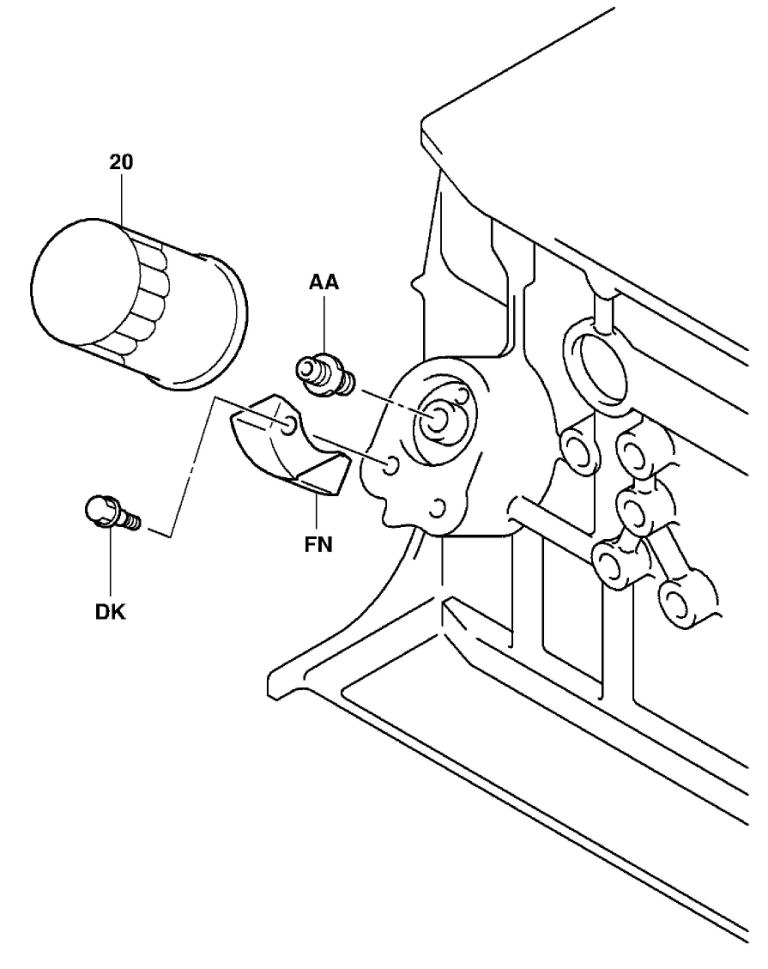 20

AA

FN

DK