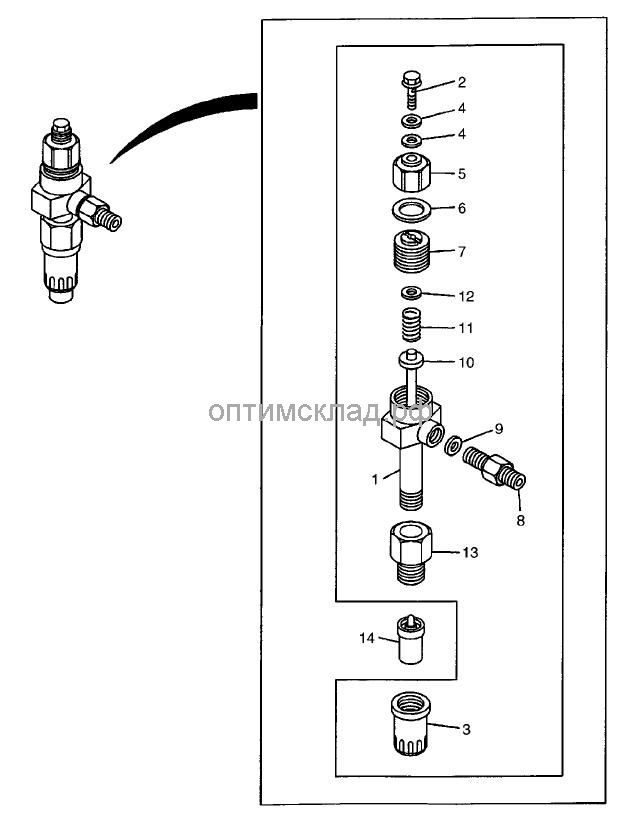 2
4
4
5
6
7
12
11
10
оптимсклад.рф
9
1
8
13
14
3