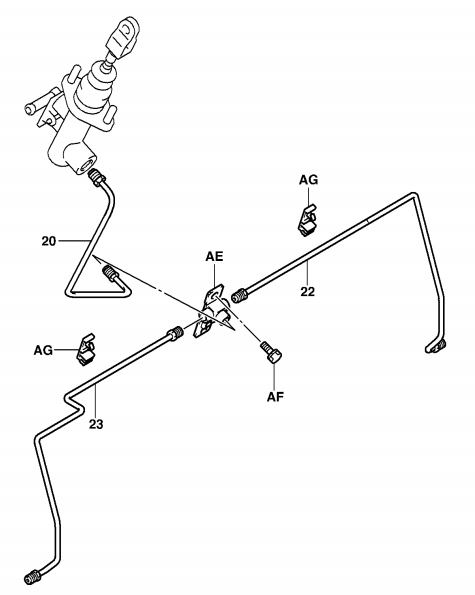 AG
20
AE
22
AG
AF
23